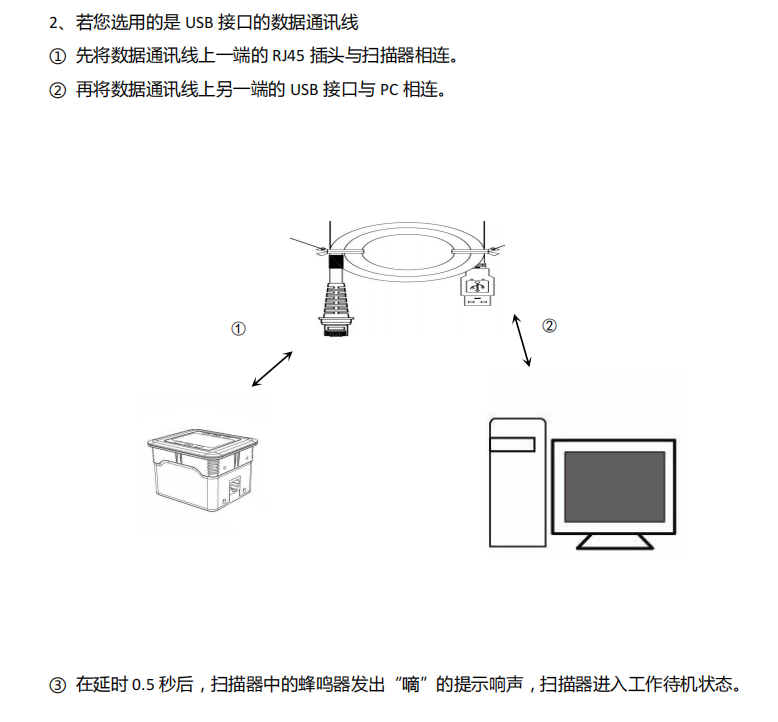 2、若您选用的是 USB 接口的数据通讯线

① 先将数据通讯线上一端的 RJ45 插头与扫描器相连。

② 再将数据通讯线上另一端的 USB 接口与 PC 相连。

①

②

③ 在延时 0.5 秒后，扫描器中的蜂鸣器发出“嘀”的提示响声，扫描器进入工作待机状态。